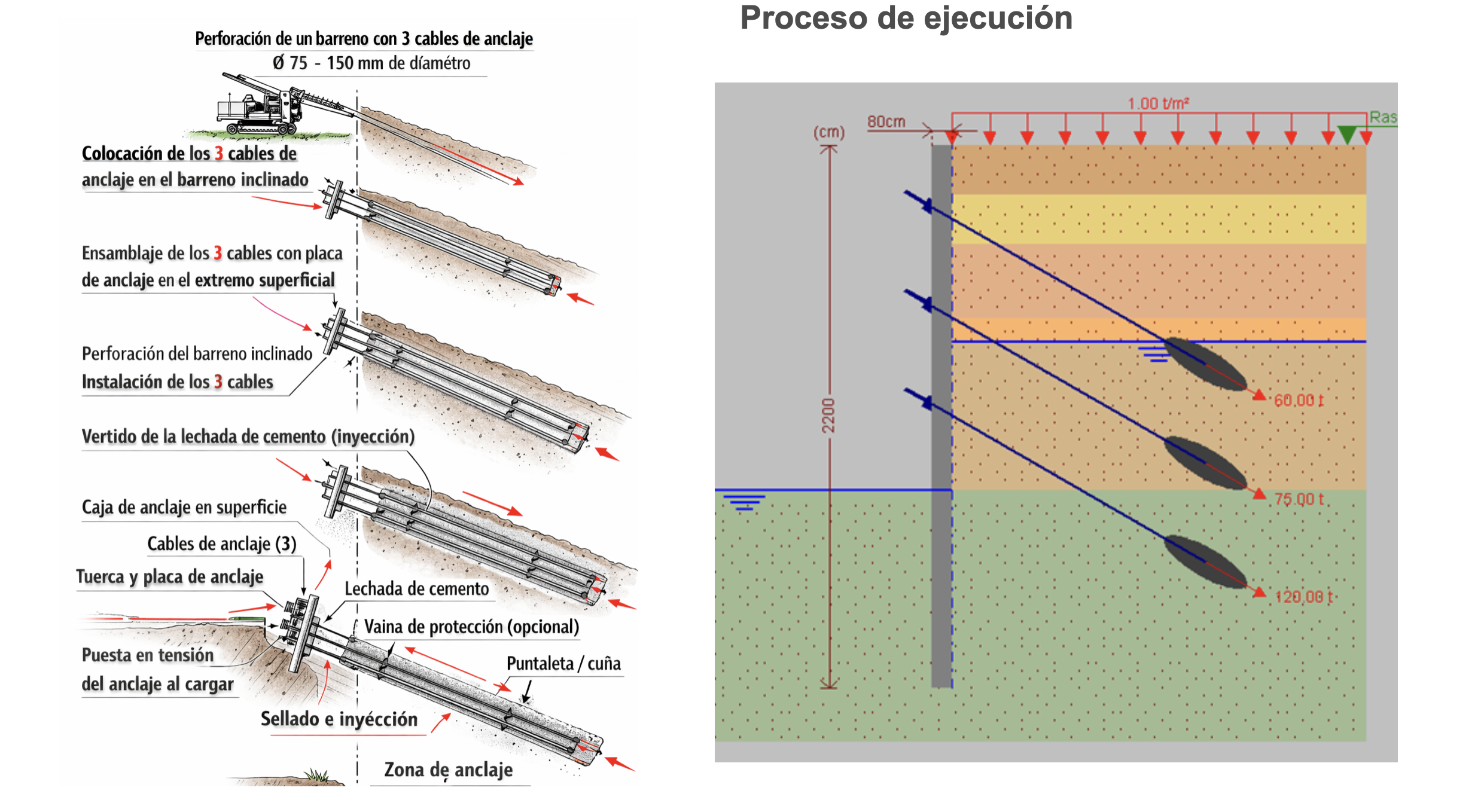 Proceso de ejecución

Perforación de un barreno con 3 cables de anclaje
Ø 75 - 150 mm de díamétro

Colocación de los 3 cables de anclaje en el barreno inclinado

Ensamblaje de los 3 cables con placa de anclaje en el extremo superficial

Perforación del barreno inclinado
Instalación de los 3 cables

Vertido de la lechada de cemento (inyección)

Caja de anclaje en superficie

Cables de anclaje (3)

Tuerca y placa de anclaje

Lechada de cemento

Vaina de protección (opcional)

Puesta en tensión del anclaje al cargar

Puntaleta / cuña

Sellado e inyécción

Zona de anclaje

1.00 t/m²
Ras
80cm
(cm)
2200
60.00 t
75.00 t
120.00 t