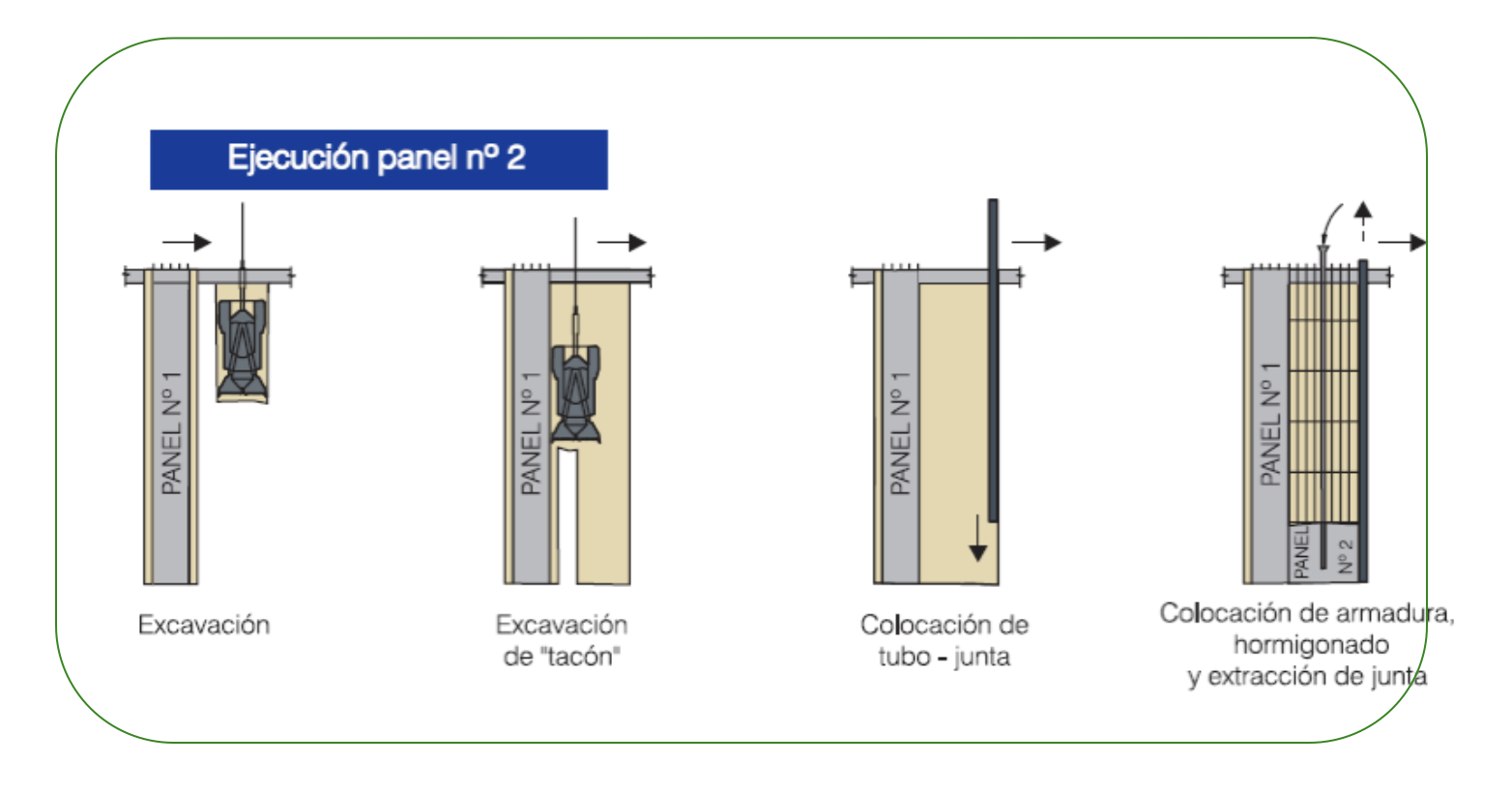 Ejecución panel nº 2

PANEL Nº 1

Excavación

PANEL Nº 1

Excavación de "tacón"

PANEL Nº 1

Colocación de tubo - junta

PANEL Nº 1

PANEL Nº 2

Colocación de armadura, hormigonado y extracción de junta